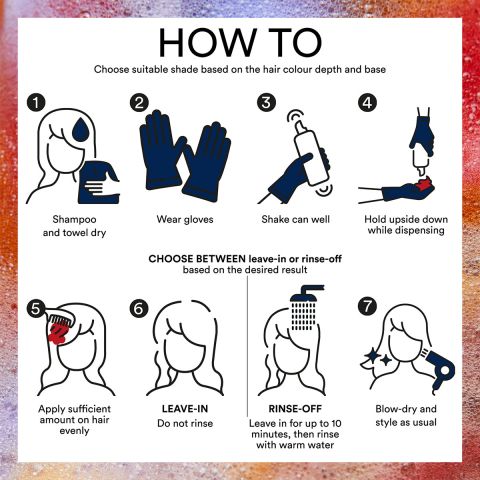 HOW TO

Choose suitable shade based on the hair colour depth and base

1
Shampoo and towel dry

2
Wear gloves

3
Shake can well

4
Hold upside down while dispensing

CHOOSE BETWEEN leave-in or rinse-off based on the desired result

5
Apply sufficient amount on hair evenly

6
LEAVE-IN
Do not rinse

RINSE-OFF
Leave in for up to 10 minutes, then rinse with warm water

7
Blow-dry and style as usual