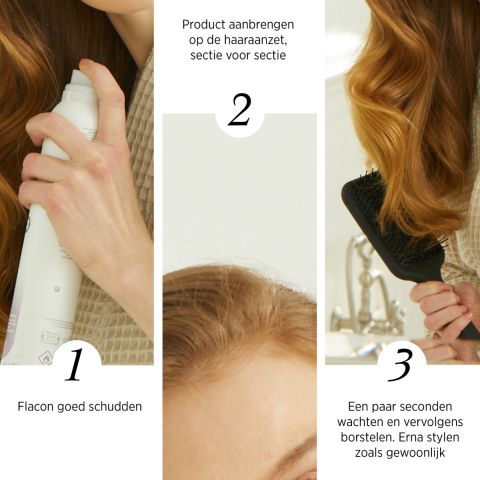 1

Flacon goed schudden

Product aanbrengen op de haaraanzet, sectie voor sectie

2

3

Een paar seconden wachten en vervolgens borstelen. Erna stylen zoals gewoonlijk