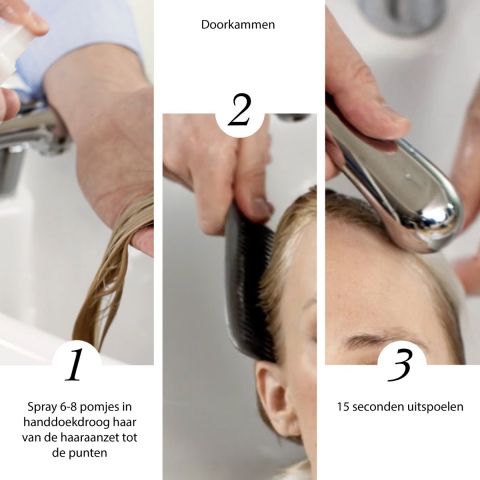 1

Spray 6-8 pomjes in handdoekdroog haar van de haaraanzet tot de punten

Doorkammen

2

3

15 seconden uitspoelen